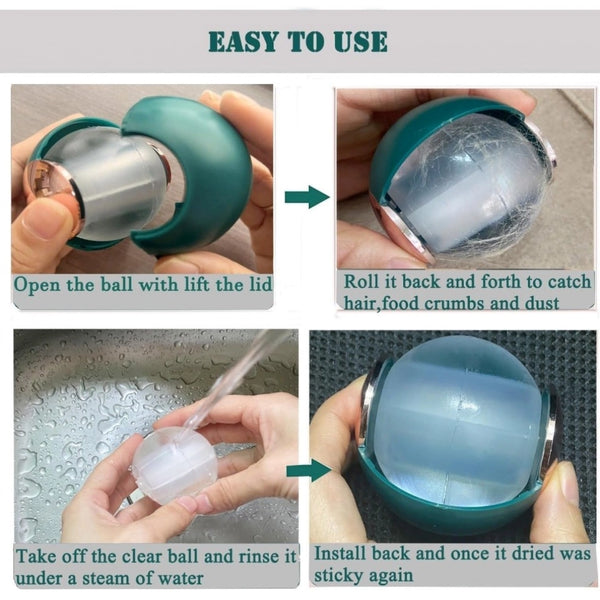 EASY TO USE

Open the ball with lift the lid

Roll it back and forth to catch hair,food crumbs and dust

Take off the clear ball and rinse it under a steam of water

Install back and once it dried was sticky again